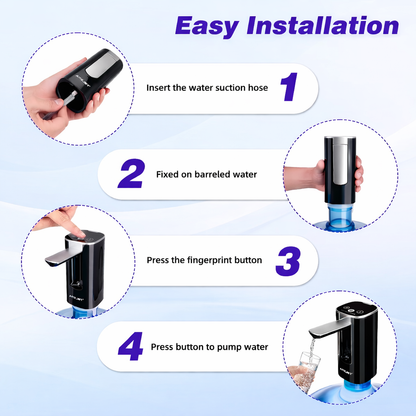 Easy Installation

Insert the water suction hose 1

2 Fixed on barreled water

Press the fingerprint button 3

4 Press button to pump water